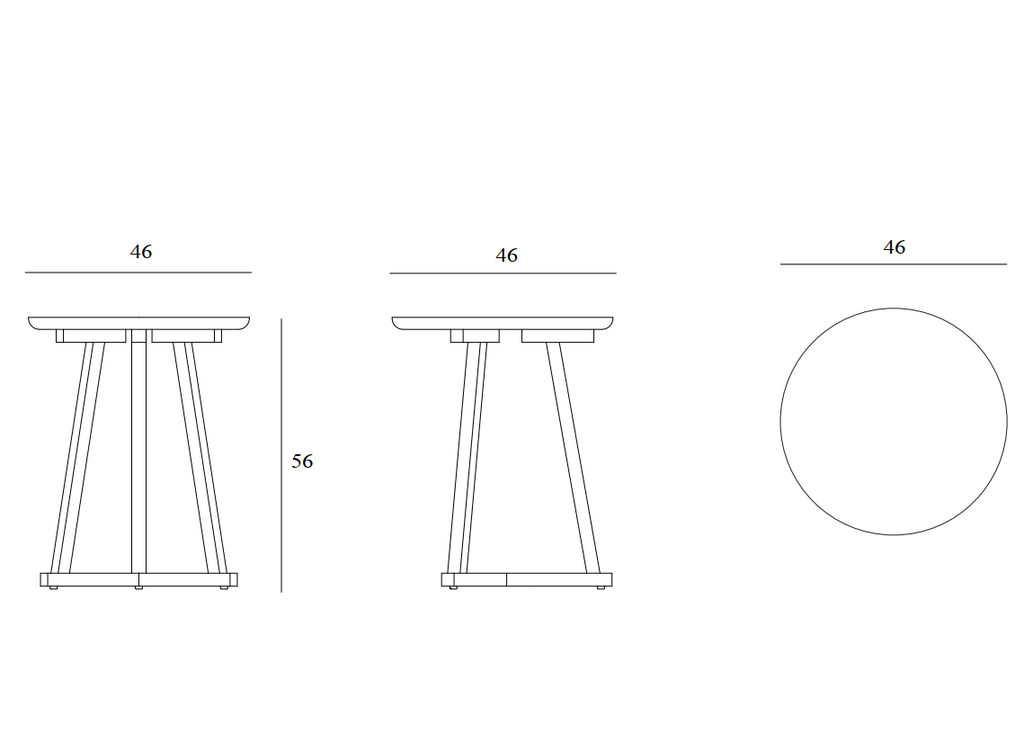 46

56

46

46