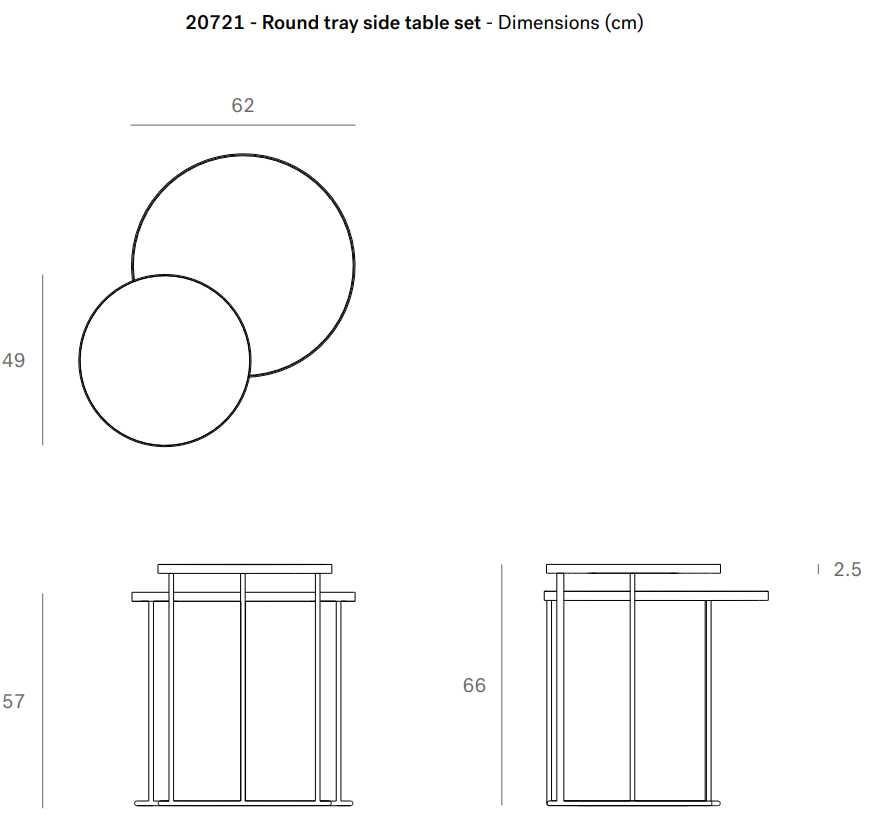 20721 - Round tray side table set - Dimensions (cm)

62

49

57

66

2.5